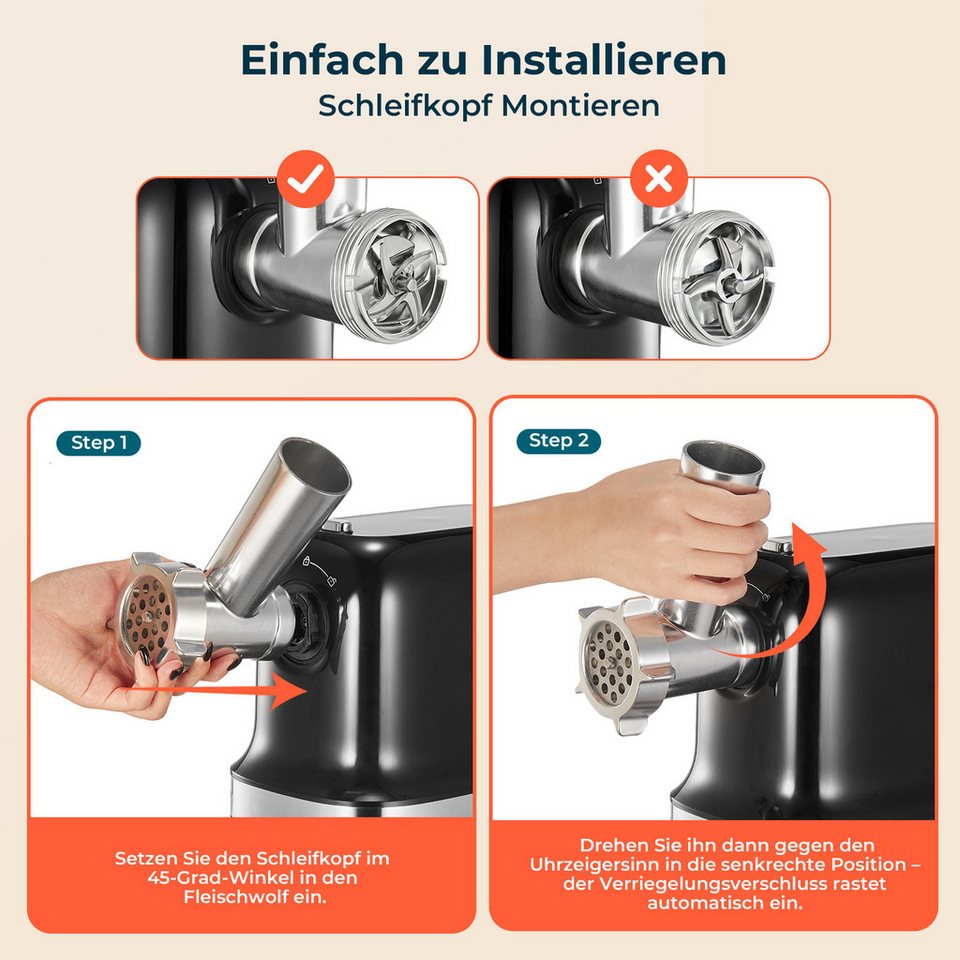 Einfach zu Installieren
Schleifkopf Montieren

Step 1

Setzen Sie den Schleifkopf im 45-Grad-Winkel in den Fleischwolf ein.

Step 2

Drehen Sie ihn dann gegen den Uhrzeigersinn in die senkrechte Position – der Verriegelungsverschluss rastet automatisch ein.