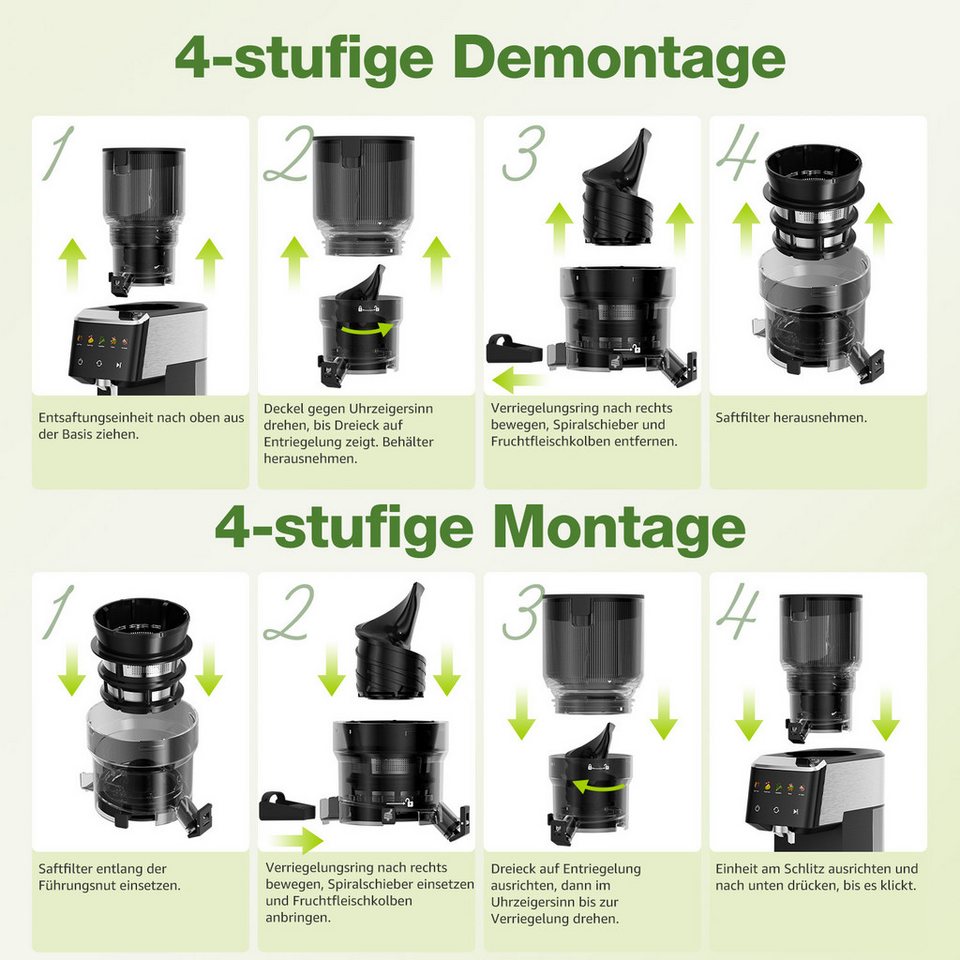 4-stufige Demontage

1

Entsaftungseinheit nach oben aus der Basis ziehen.

2

Deckel gegen Uhrzeigersinn drehen, bis Dreieck auf Entriegelung zeigt. Behälter herausnehmen.

3

Verriegelungsring nach rechts bewegen, Spiralschieber und Fruchtfleischkolben entfernen.

4

Saftfilter herausnehmen.

4-stufige Montage

1

Saftfilter entlang der Führungsnut einsetzen.

2

Verriegelungsring nach rechts bewegen, Spiralschieber einsetzen und Fruchtfleischkolben anbringen.

3

Dreieck auf Entriegelung ausrichten, dann im Uhrzeigersinn bis zur Verriegelung drehen.

4

Einheit am Schlitz ausrichten und nach unten drücken, bis es klickt.