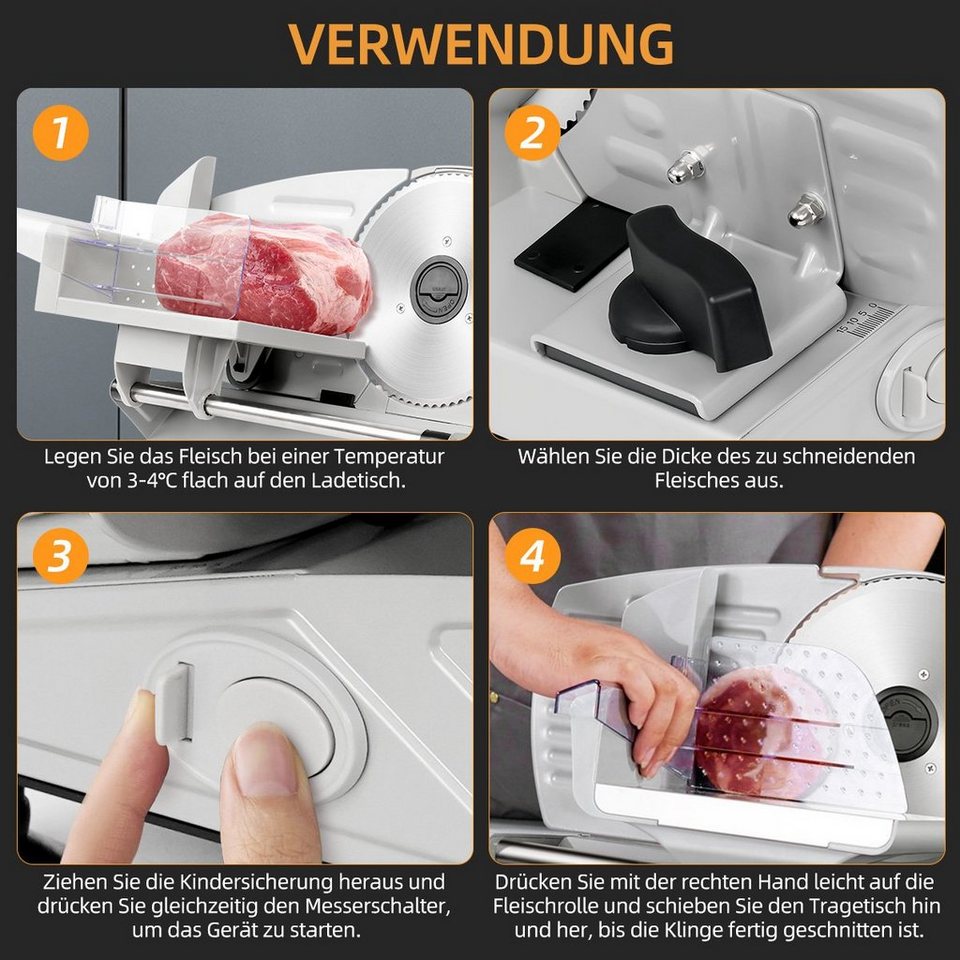 VERWENDUNG

1

Legen Sie das Fleisch bei einer Temperatur von 3-4°C flach auf den Ladetisch.

2

15 10 5 0

Wählen Sie die Dicke des zu schneidenden Fleisches aus.

3

Ziehen Sie die Kindersicherung heraus und drücken Sie gleichzeitig den Messerschalter, um das Gerät zu starten.

4

Drücken Sie mit der rechten Hand leicht auf die Fleischrolle und schieben Sie den Tragetisch hin und her, bis die Klinge fertig geschnitten ist.