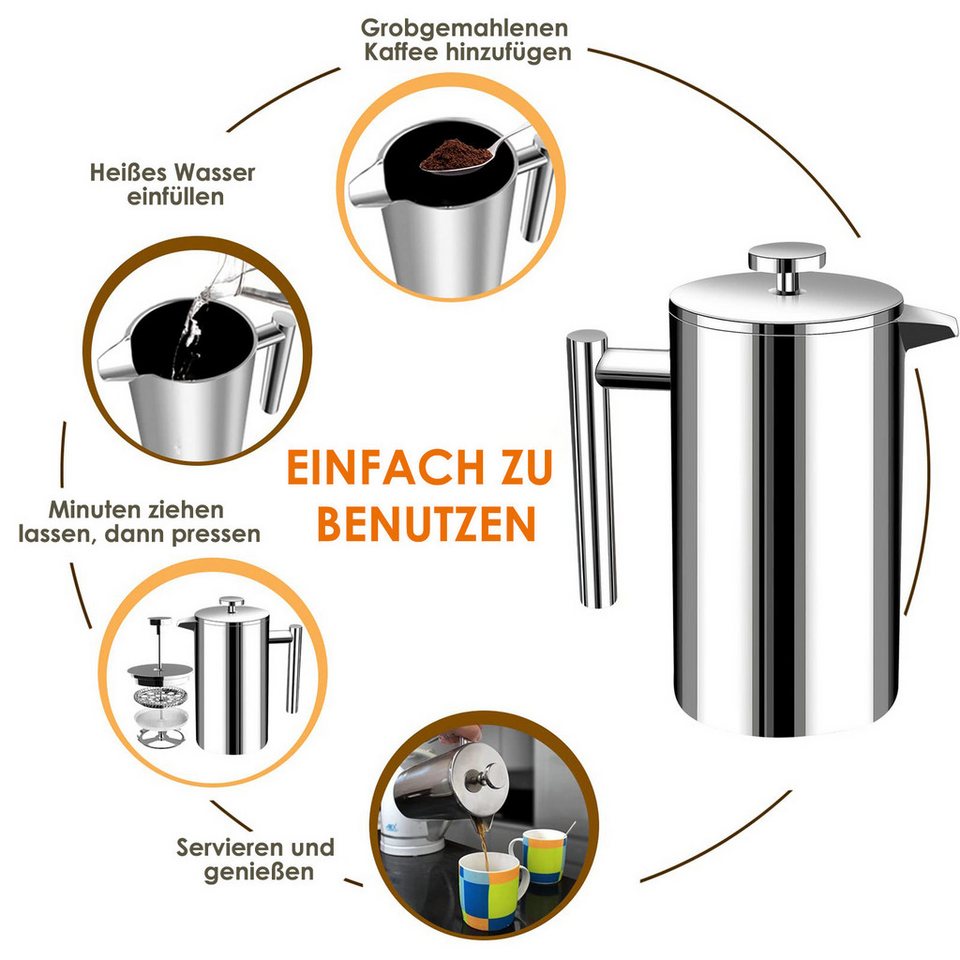 Grobgemahlenen Kaffee hinzufügen

Heißes Wasser einfüllen

EINFACH ZU BENUTZEN

Minuten ziehen lassen, dann pressen

Servieren und genießen